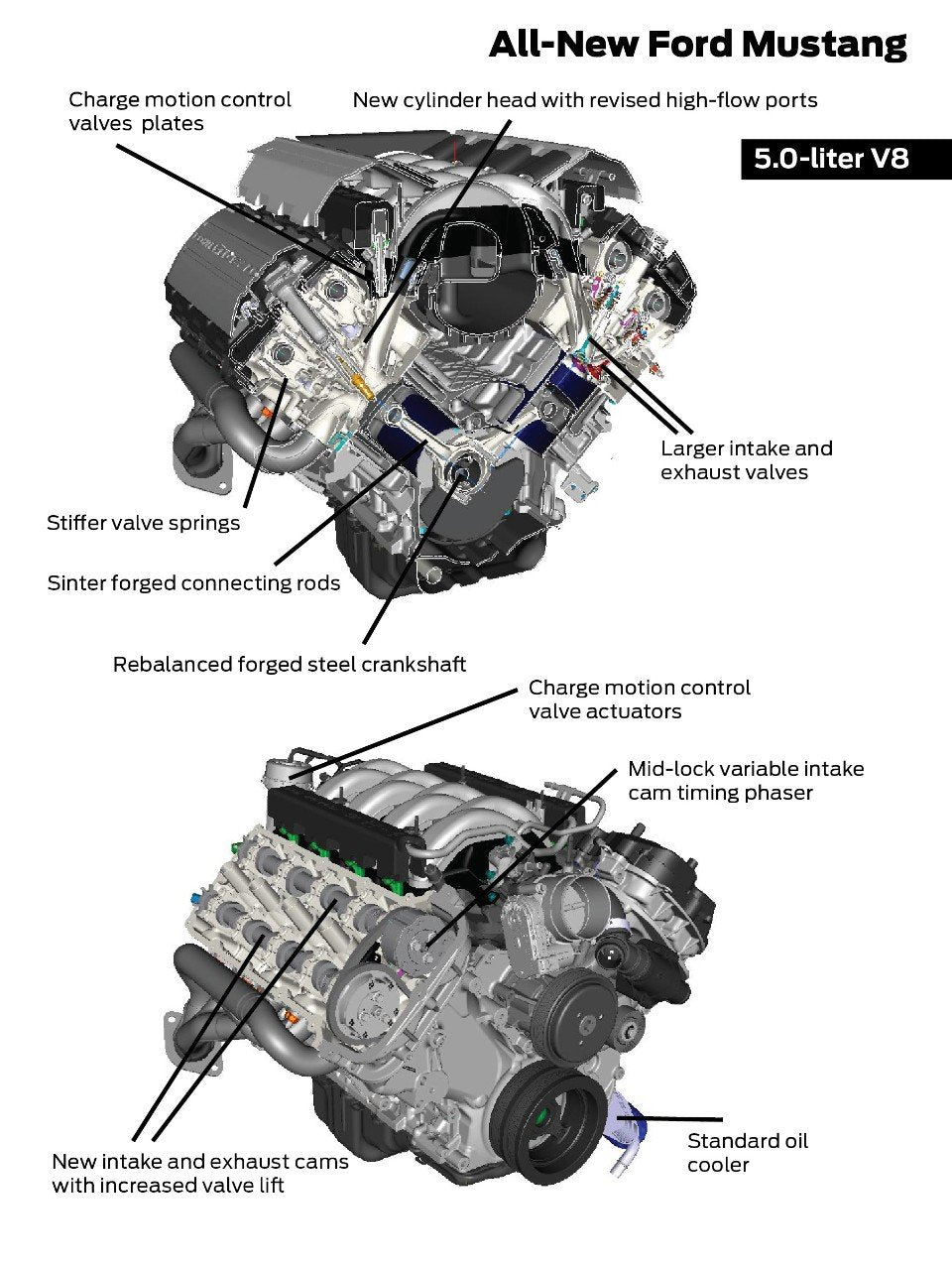 All-New Ford Mustang

5.0-liter V8

Charge motion control valves plates

New cylinder head with revised high-flow ports

Larger intake and exhaust valves

Stiffer valve springs

Sinter forged connecting rods

Rebalanced forged steel crankshaft

Charge motion control valve actuators

Mid-lock variable intake cam timing phaser

Standard oil cooler

New intake and exhaust cams with increased valve lift